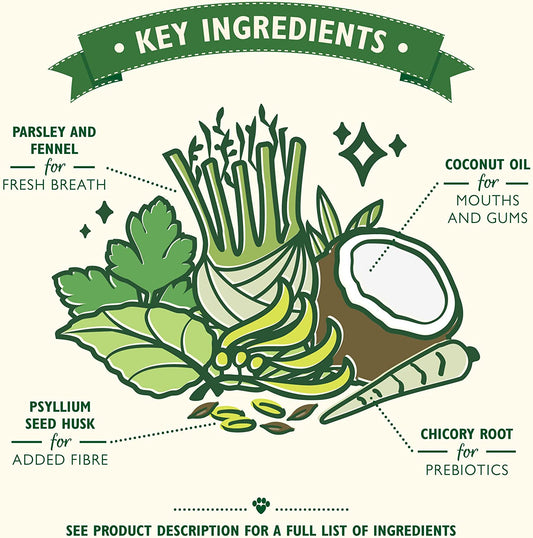 • KEY INGREDIENTS •

PARSLEY AND FENNEL
for
FRESH BREATH

COCONUT OIL
for
MOUTHS AND GUMS

PSYLLIUM SEED HUSK
for
ADDED FIBRE

CHICORY ROOT
for
PREBIOTICS

SEE PRODUCT DESCRIPTION FOR A FULL LIST OF INGREDIENTS